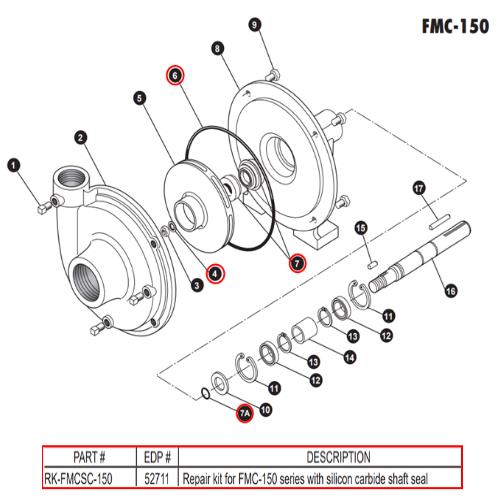 FMC-150

9
8
6
5
2
1
17
15
7
4
3
16
11
12
13
14
13
12
11
10
7A

| PART # | EDP # | DESCRIPTION |
|---|---|---|
| RK-FMCSC-150 | 52711 | Repair kit for FMC-150 series with silicon carbide shaft seal |