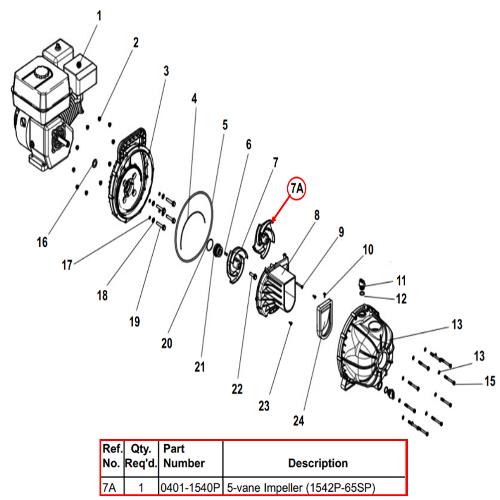 1
2
3
4
5
6
7
7A
8
9
10
11
12
13
13
15
16
17
18
19
20
21
22
23
24

| Ref. No. | Qty. Req'd. | Part Number | Description |
|---|---|---|---|
| 7A | 1 | 0401-1540P | 5-vane Impeller (1542P-65SP) |