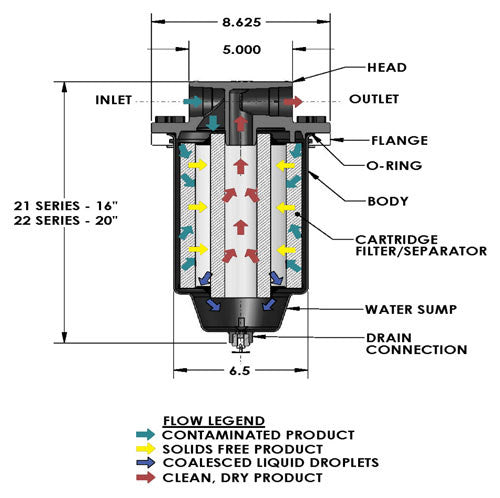 8.625

5.000

HEAD

INLET

OUTLET

FLANGE

O-RING

BODY

21 SERIES - 16"
22 SERIES - 20"

CARTRIDGE FILTER/SEPARATOR

WATER SUMP

DRAIN CONNECTION

6.5

FLOW LEGEND
CONTAMINATED PRODUCT
SOLIDS FREE PRODUCT
COALESCED LIQUID DROPLETS
CLEAN, DRY PRODUCT